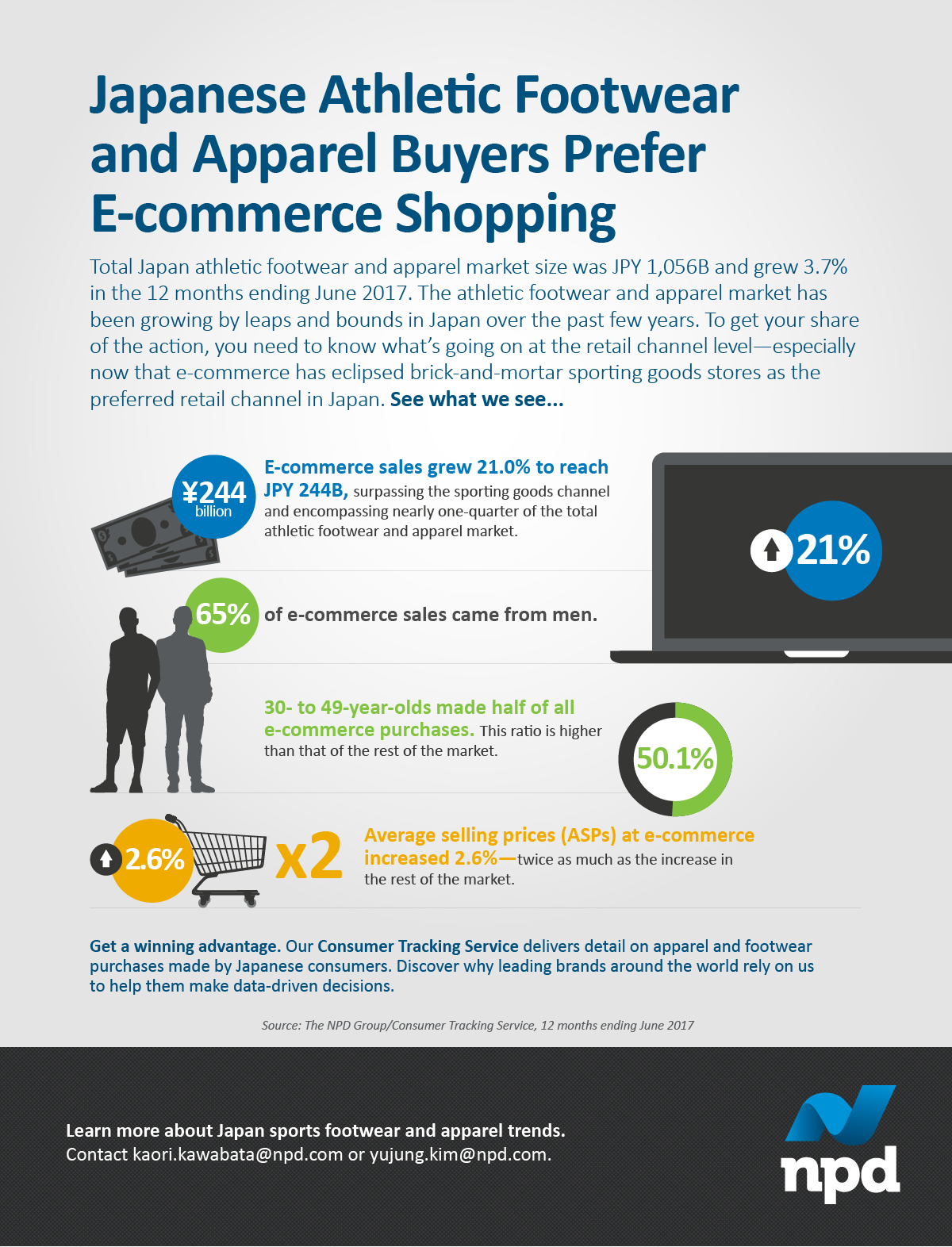 Japanese Athletic Footwear and Apparel Buyers Prefer E-commerce Shopping

Total Japan athletic footwear and apparel market size was JPY 1,056B and grew 3.7% in the 12 months ending June 2017. The athletic footwear and apparel market has been growing by leaps and bounds in Japan over the past few years. To get your share of the action, you need to know what's going on at the retail channel level—especially now that e-commerce has eclipsed brick-and-mortar sporting goods stores as the preferred retail channel in Japan. See what we see...

¥244 billion

E-commerce sales grew 21.0% to reach JPY 244B, surpassing the sporting goods channel and encompassing nearly one-quarter of the total athletic footwear and apparel market.

21%

65% of e-commerce sales came from men.

30- to 49-year-olds made half of all e-commerce purchases. This ratio is higher than that of the rest of the market.

50.1%

2.6%

x2

Average selling prices (ASPs) at e-commerce increased 2.6%—twice as much as the increase in the rest of the market.

Get a winning advantage. Our Consumer Tracking Service delivers detail on apparel and footwear purchases made by Japanese consumers. Discover why leading brands around the world rely on us to help them make data-driven decisions.

Source: The NPD Group/Consumer Tracking Service, 12 months ending June 2017

Learn more about Japan sports footwear and apparel trends.
Contact kaori.kawabata@npd.com or yujung.kim@npd.com.

npd