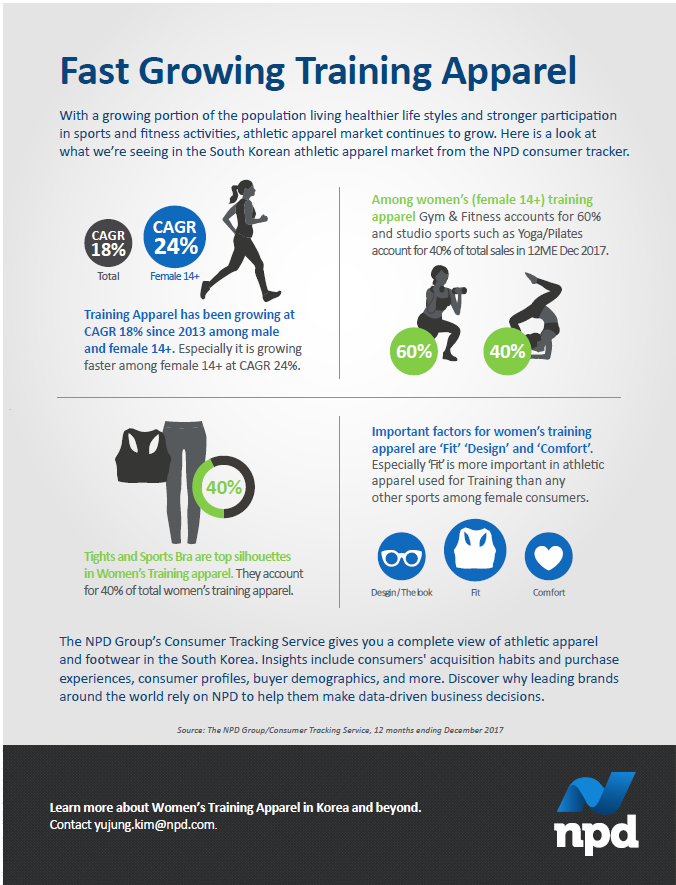 Fast Growing Training Apparel

With a growing portion of the population living healthier life styles and stronger participation in sports and fitness activities, athletic apparel market continues to grow. Here is a look at what we're seeing in the South Korean athletic apparel market from the NPD consumer tracker.

CAGR 18%
Total

CAGR 24%
Female 14+

Training Apparel has been growing at CAGR 18% since 2013 among male and female 14+. Especially it is growing faster among female 14+ at CAGR 24%.

Among women's (female 14+) training apparel Gym & Fitness accounts for 60% and studio sports such as Yoga/Pilates account for 40% of total sales in 12ME Dec 2017.

60%

40%

40%

Tights and Sports Bra are top silhouettes in Women's Training apparel. They account for 40% of total women's training apparel.

Important factors for women's training apparel are 'Fit' 'Design' and 'Comfort'. Especially 'Fit' is more important in athletic apparel used for Training than any other sports among female consumers.

Desgin/The look

Fit

Comfort

The NPD Group's Consumer Tracking Service gives you a complete view of athletic apparel and footwear in the South Korea. Insights include consumers' acquisition habits and purchase experiences, consumer profiles, buyer demographics, and more. Discover why leading brands around the world rely on NPD to help them make data-driven business decisions.

Source: The NPD Group/Consumer Tracking Service, 12 months ending December 2017

Learn more about Women's Training Apparel in Korea and beyond.
Contact yujung.kim@npd.com.

npd